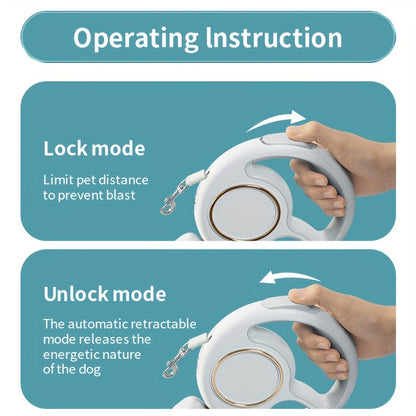 Operating Instruction

Lock mode

Limit pet distance to prevent blast

Unlock mode

The automatic retractable mode releases the energetic nature of the dog